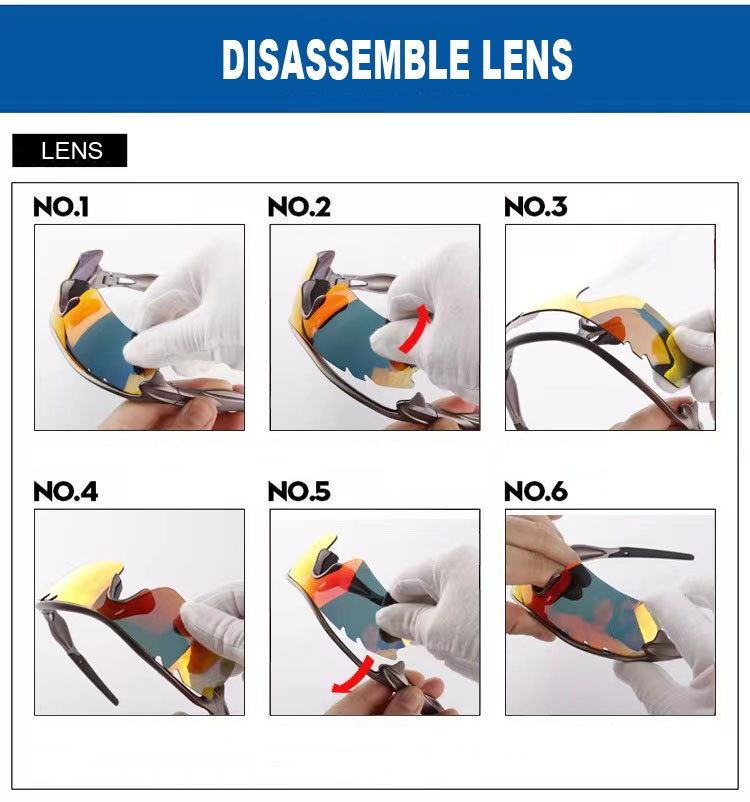 DISASSEMBLE LENS

LENS

NO.1

NO.2

NO.3

NO.4

NO.5

NO.6